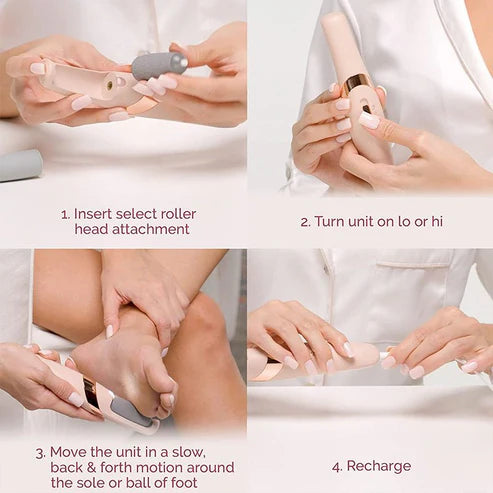 1. Insert select roller head attachment

2. Turn unit on lo or hi

3. Move the unit in a slow, back & forth motion around the sole or ball of foot

4. Recharge